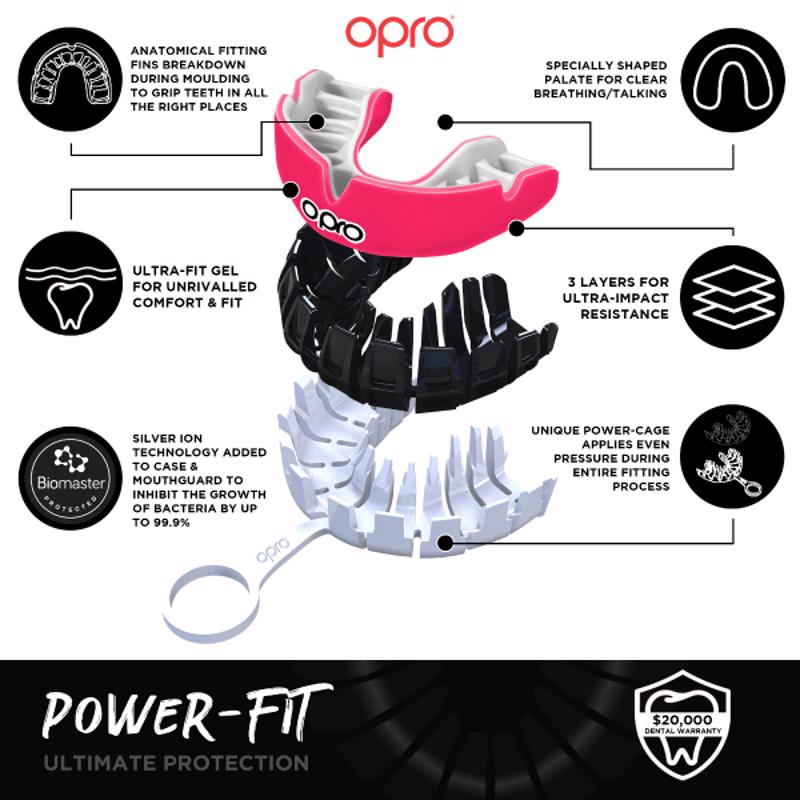 opro

ANATOMICAL FITTING FINS BREAKDOWN DURING MOULDING TO GRIP TEETH IN ALL THE RIGHT PLACES

SPECIALLY SHAPED PALATE FOR CLEAR BREATHING/TALKING

opro

ULTRA-FIT GEL FOR UNRIVALLED COMFORT & FIT

3 LAYERS FOR ULTRA-IMPACT RESISTANCE

Biomaster PROTECTED

SILVER ION TECHNOLOGY ADDED TO CASE & MOUTHGUARD TO INHIBIT THE GROWTH OF BACTERIA BY UP TO 99.9%

UNIQUE POWER-CAGE APPLIES EVEN PRESSURE DURING ENTIRE FITTING PROCESS

opro

POWER-FIT
ULTIMATE PROTECTION

$20,000 DENTAL WARRANTY